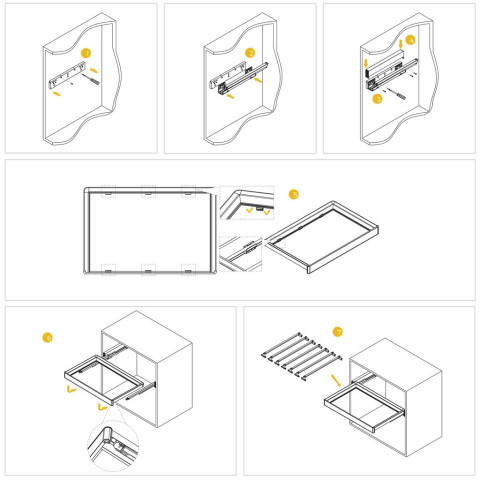 1

2

4

3

5

6

7